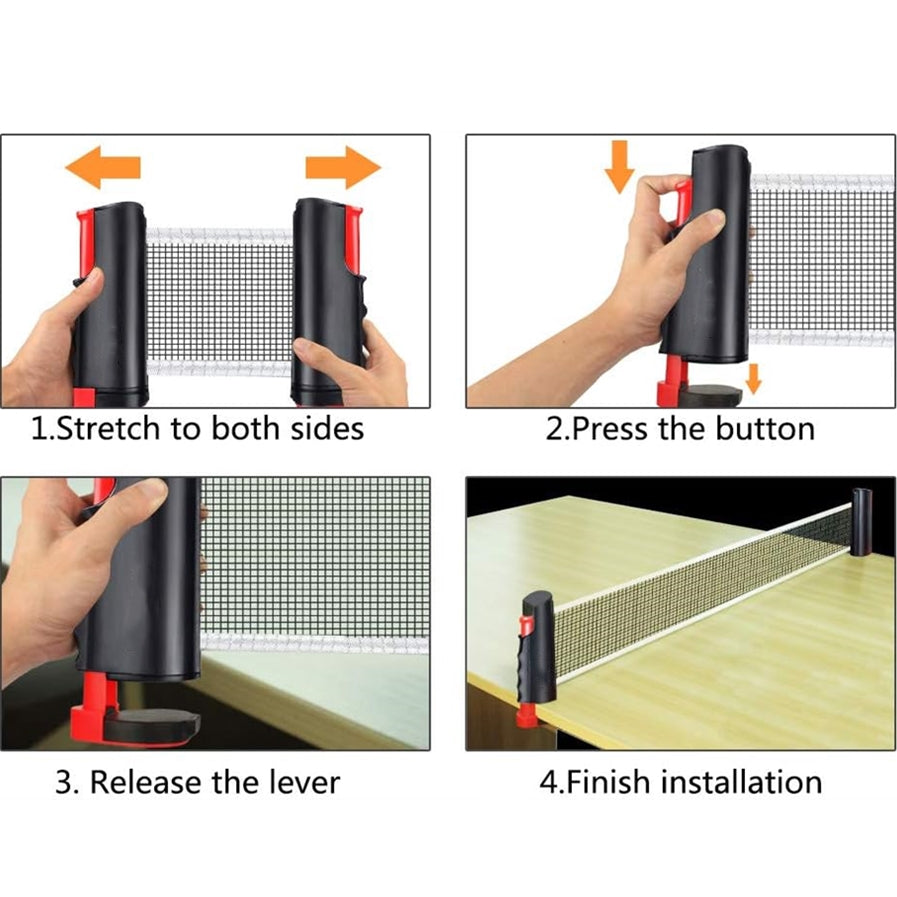 1.Stretch to both sides

2.Press the button

3. Release the lever

4.Finish installation